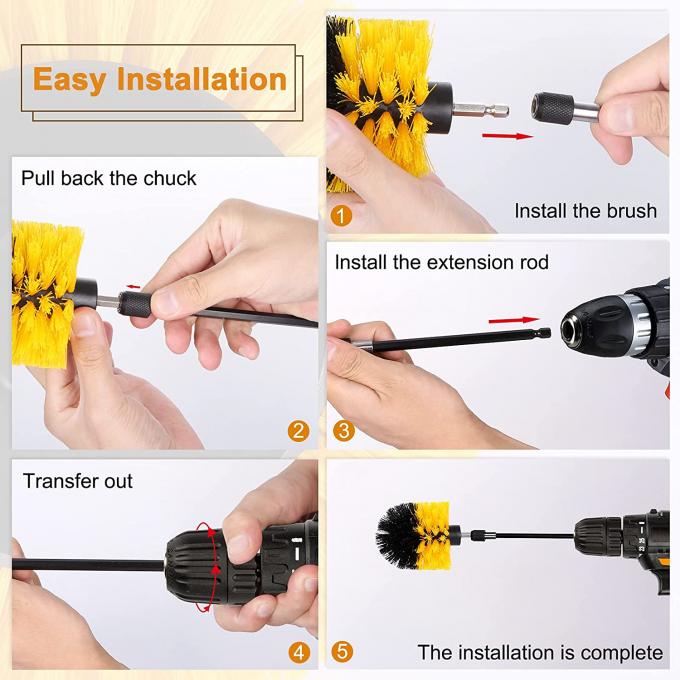 Easy Installation

1
Install the brush

Pull back the chuck

2

Install the extension rod

3

Transfer out

4

5
The installation is complete