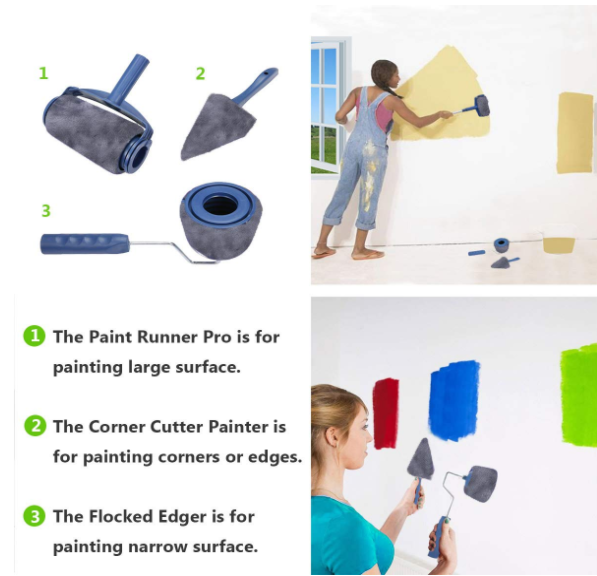 1

2

3

1 The Paint Runner Pro is for painting large surface.

2 The Corner Cutter Painter is for painting corners or edges.

3 The Flocked Edger is for painting narrow surface.