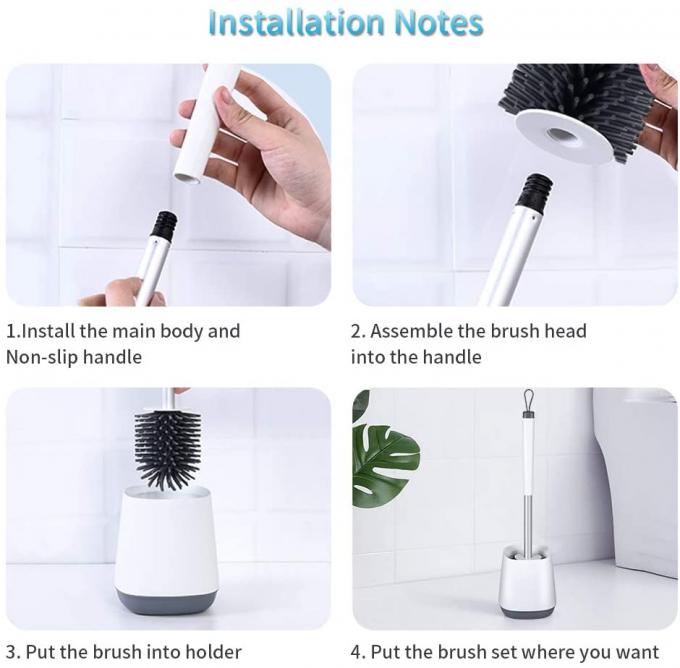 Installation Notes

1.Install the main body and Non-slip handle

2. Assemble the brush head into the handle

3. Put the brush into holder

4. Put the brush set where you want