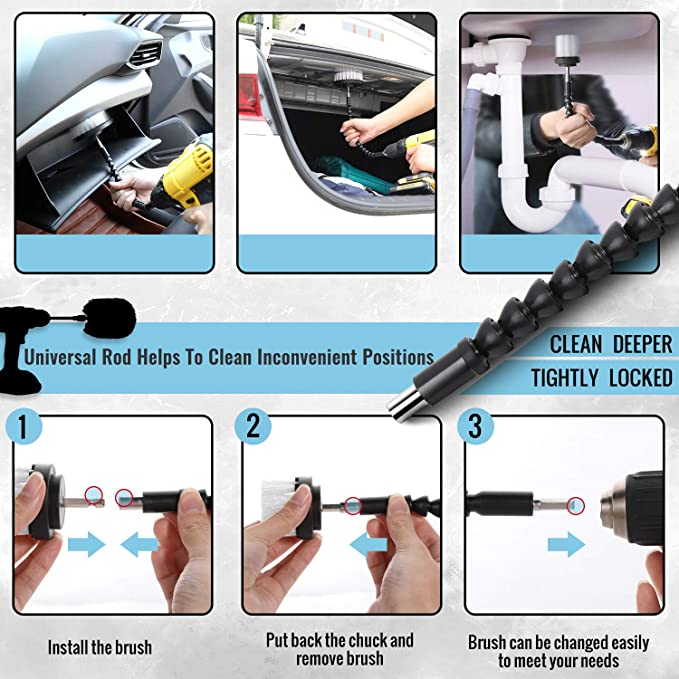 Universal Rod Helps To Clean Inconvenient Positions

CLEAN DEEPER

TIGHTLY LOCKED

1

2

3

Install the brush

Put back the chuck and remove brush

Brush can be changed easily to meet your needs